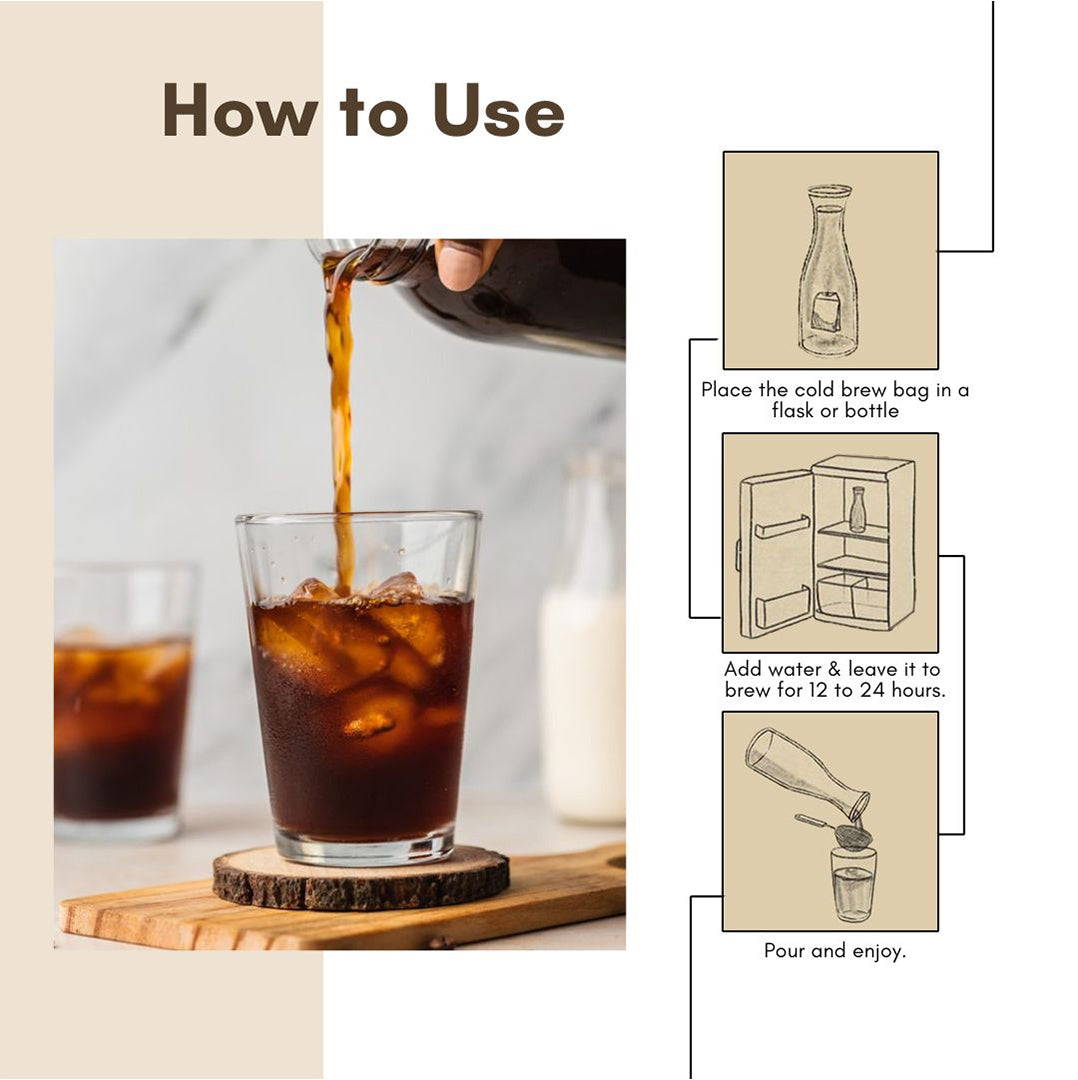 How to Use

Place the cold brew bag in a flask or bottle

Add water & leave it to brew for 12 to 24 hours.

Pour and enjoy.