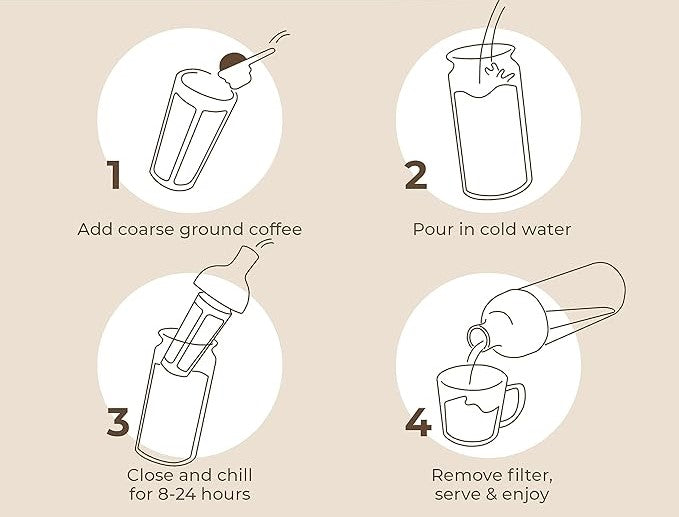 1

Add coarse ground coffee

2

Pour in cold water

3

Close and chill for 8-24 hours

4

Remove filter, serve & enjoy